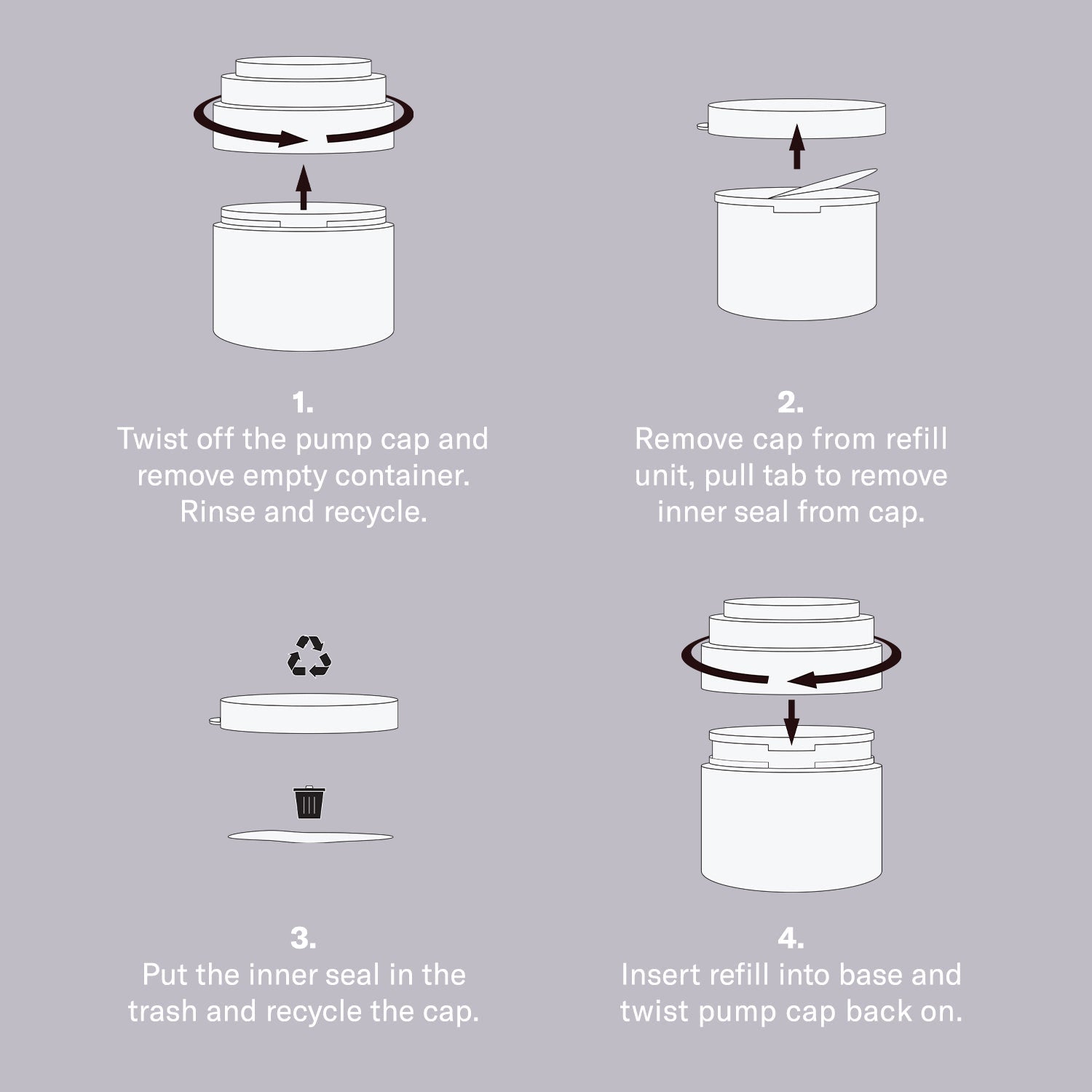 1.
Twist off the pump cap and remove empty container. Rinse and recycle.

2.
Remove cap from refill unit, pull tab to remove inner seal from cap.

3.
Put the inner seal in the trash and recycle the cap.

4.
Insert refill into base and twist pump cap back on.